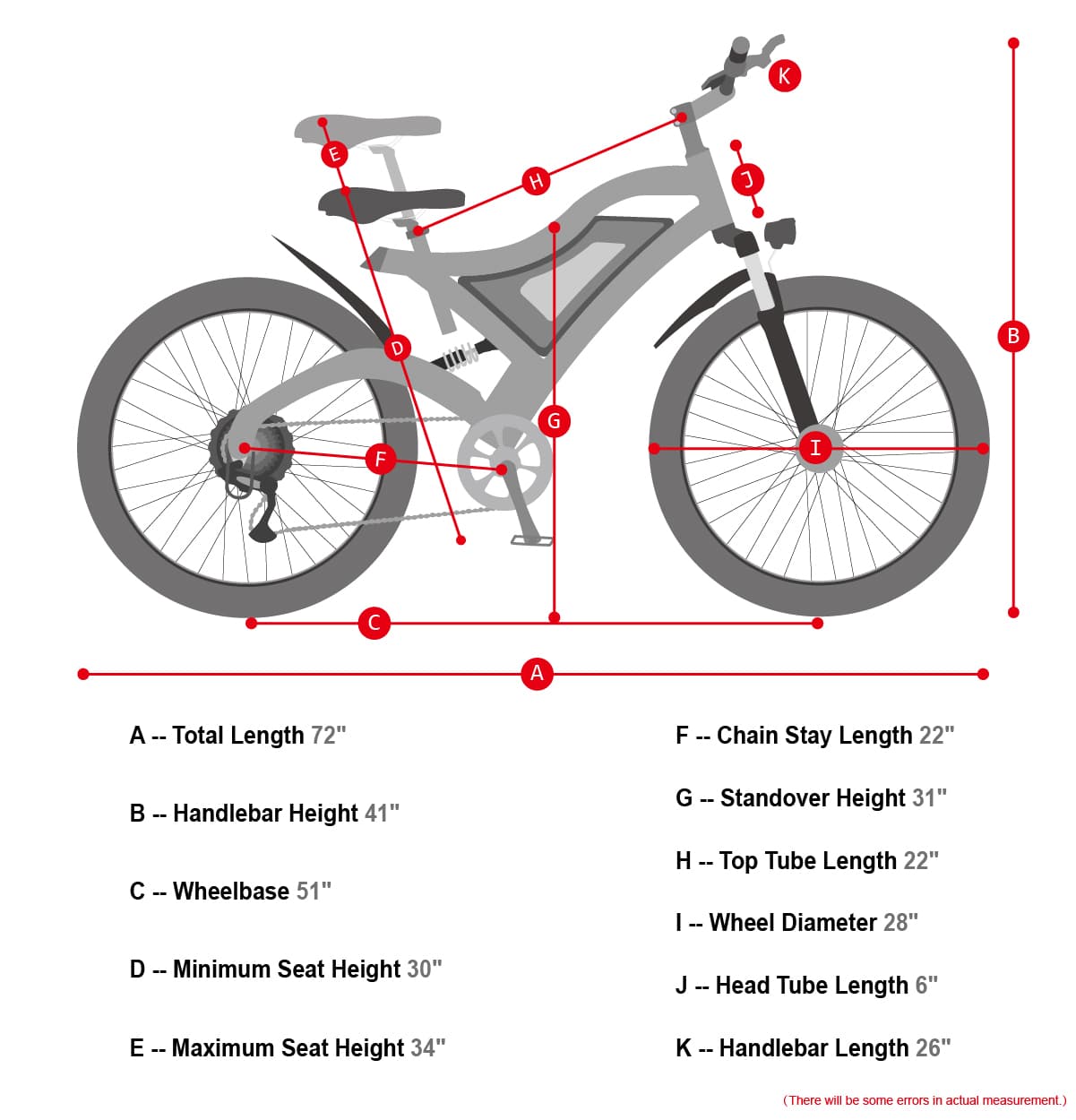 K

E

H

J

B

D

G

F

I

C

A

A -- Total Length 72"

B -- Handlebar Height 41"

C -- Wheelbase 51"

D -- Minimum Seat Height 30"

E -- Maximum Seat Height 34"

F -- Chain Stay Length 22"

G -- Standover Height 31"

H -- Top Tube Length 22"

I -- Wheel Diameter 28"

J -- Head Tube Length 6"

K -- Handlebar Length 26"

(There will be some errors in actual measurement.)