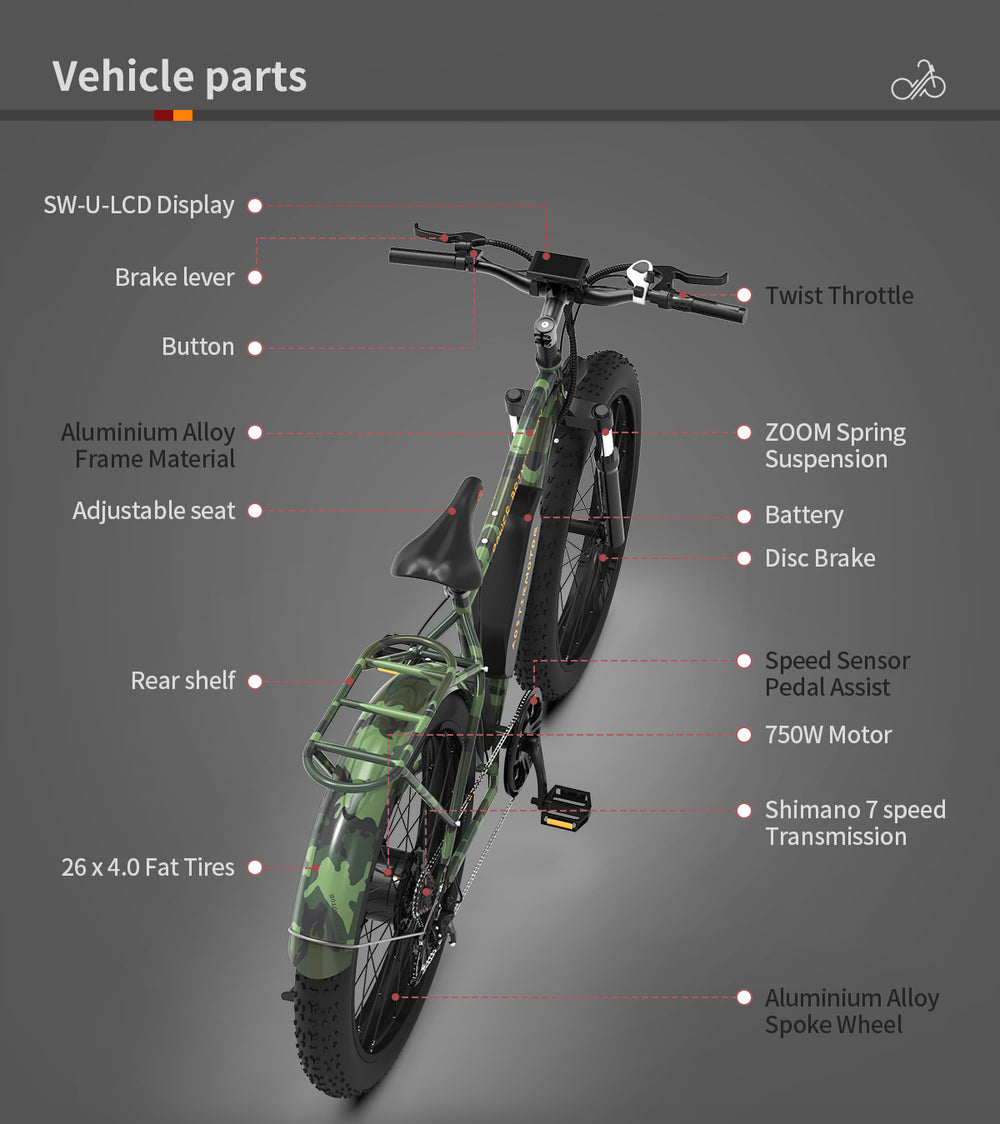 Vehicle parts

SW-U-LCD Display

Brake lever

Button

Aluminium Alloy Frame Material

Adjustable seat

Rear shelf

26 x 4.0 Fat Tires

Twist Throttle

ZOOM Spring Suspension

Battery

Disc Brake

Speed Sensor Pedal Assist

750W Motor

Shimano 7 speed Transmission

Aluminium Alloy Spoke Wheel