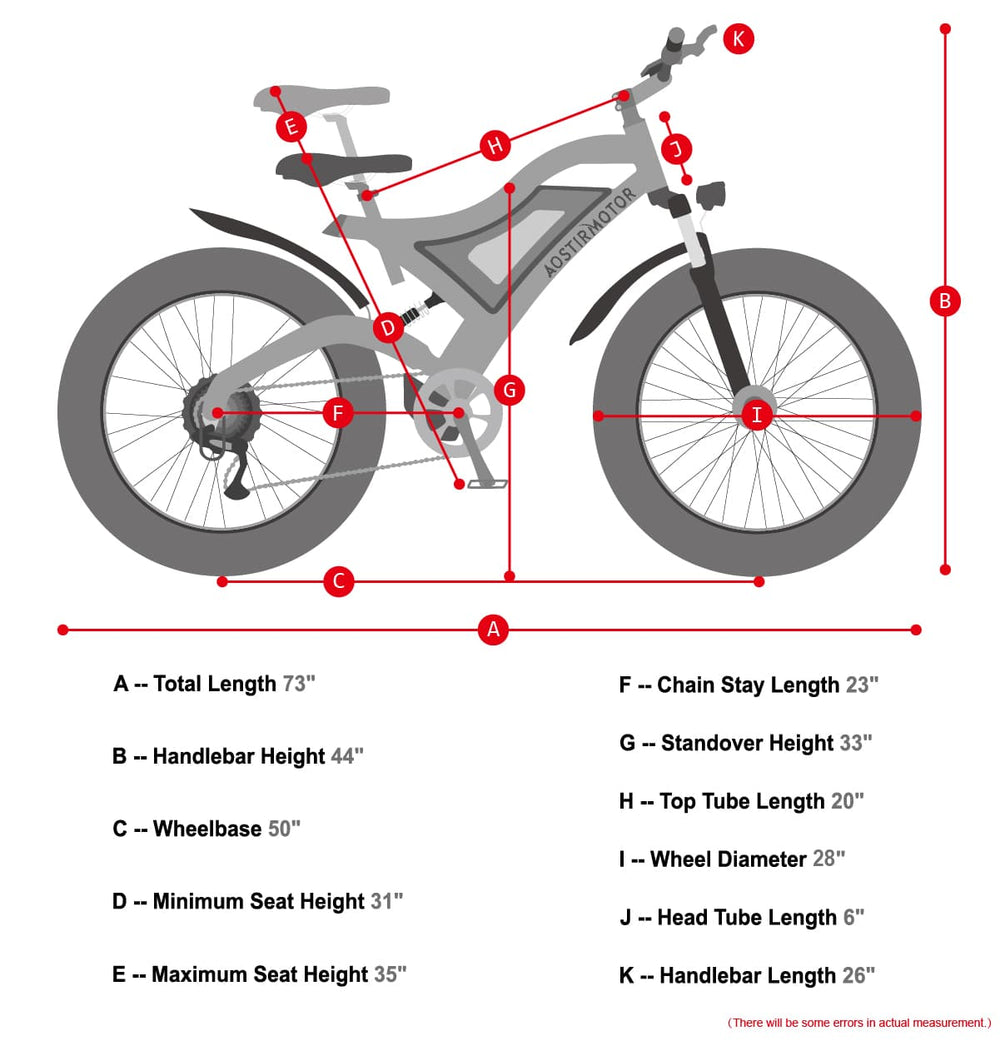 K

E

H

J

AOSTIRMOTOR

B

D

G

F

I

C

A

A -- Total Length 73"

B -- Handlebar Height 44"

C -- Wheelbase 50"

D -- Minimum Seat Height 31"

E -- Maximum Seat Height 35"

F -- Chain Stay Length 23"

G -- Standover Height 33"

H -- Top Tube Length 20"

I -- Wheel Diameter 28"

J -- Head Tube Length 6"

K -- Handlebar Length 26"

(There will be some errors in actual measurement.)