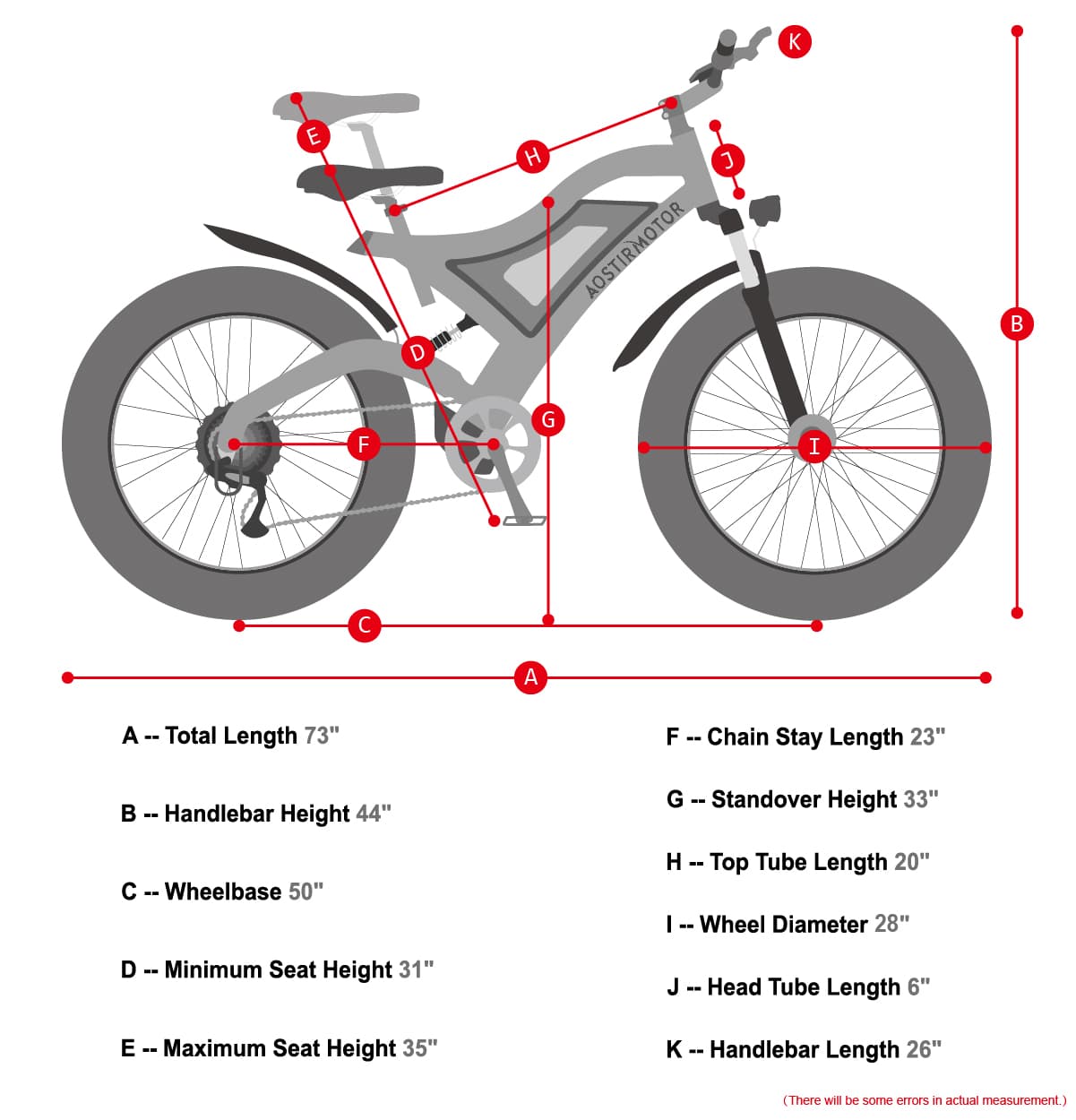 K

E

H

J

AOSTIRMOTOR

B

D

G

F

I

C

A

A -- Total Length 73"

B -- Handlebar Height 44"

C -- Wheelbase 50"

D -- Minimum Seat Height 31"

E -- Maximum Seat Height 35"

F -- Chain Stay Length 23"

G -- Standover Height 33"

H -- Top Tube Length 20"

I -- Wheel Diameter 28"

J -- Head Tube Length 6"

K -- Handlebar Length 26"

(There will be some errors in actual measurement.)