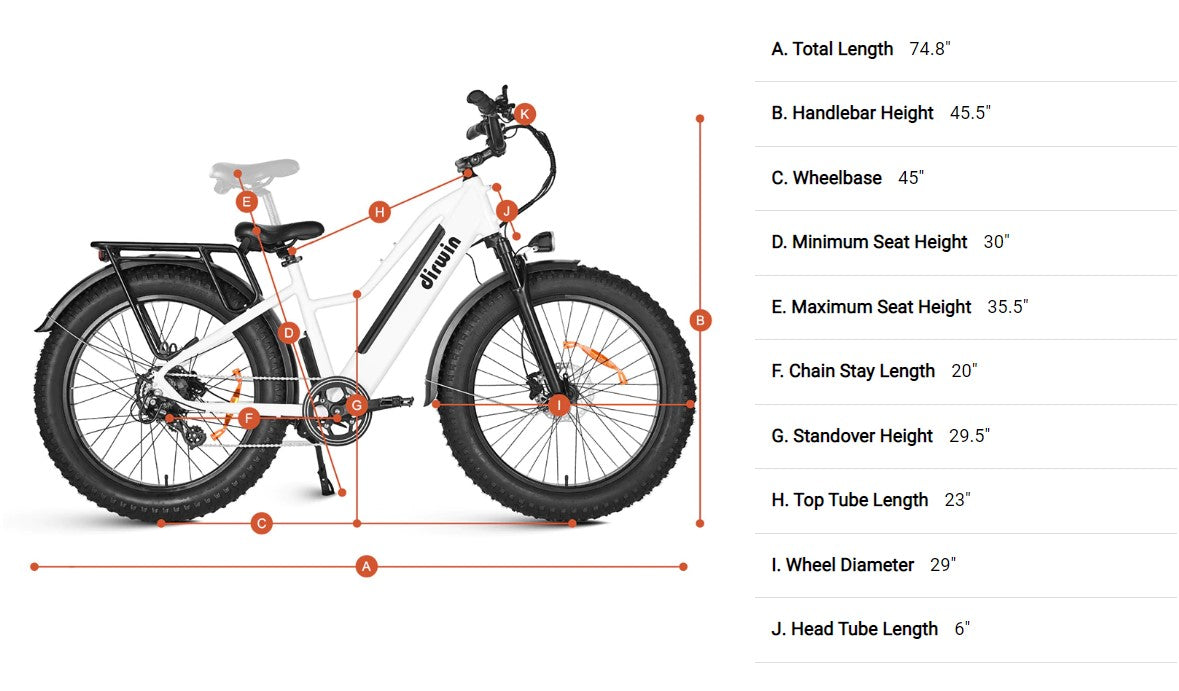 K

E

H

J

dirwin

D

B

F

G

I

C

A

A. Total Length 74.8"

B. Handlebar Height 45.5"

C. Wheelbase 45"

D. Minimum Seat Height 30"

E. Maximum Seat Height 35.5"

F. Chain Stay Length 20"

G. Standover Height 29.5"

H. Top Tube Length 23"

I. Wheel Diameter 29"

J. Head Tube Length 6"